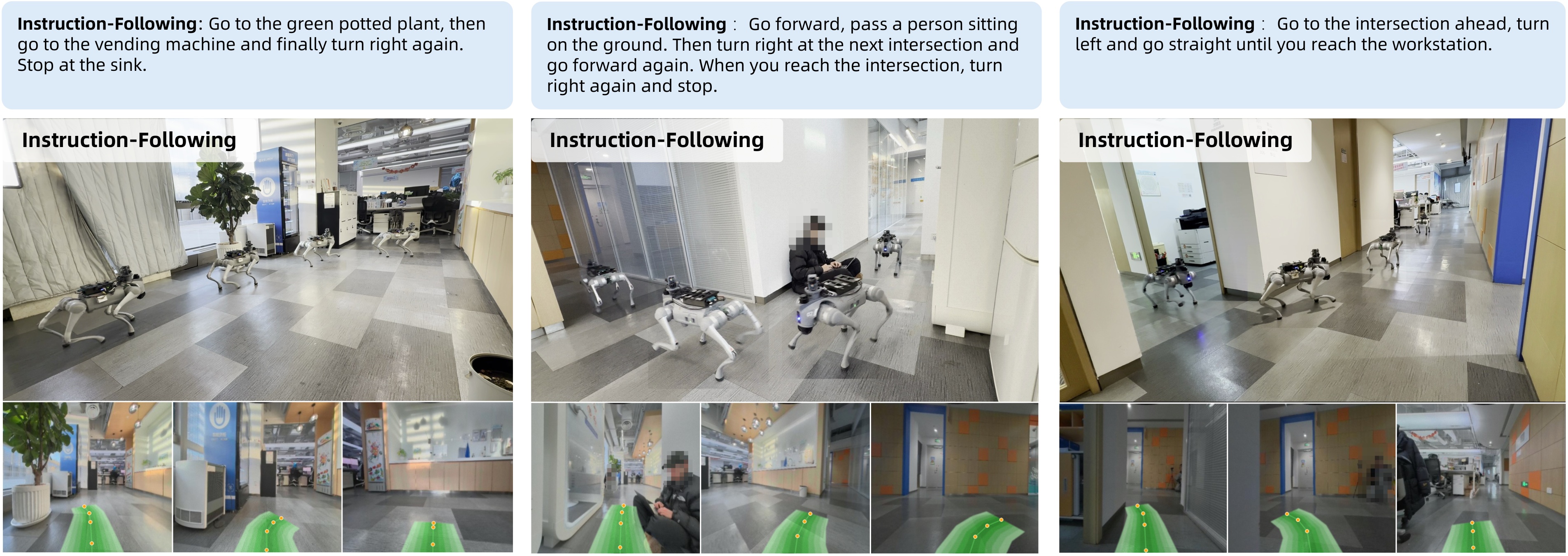 **Instruction-Following**: Go to the green potted plant, then go to the vending machine and finally turn right again. Stop at the sink.

Instruction-Following

**Instruction-Following** : Go forward, pass a person sitting on the ground. Then turn right at the next intersection and go forward again. When you reach the intersection, turn right again and stop.

Instruction-Following

**Instruction-Following** : Go to the intersection ahead, turn left and go straight until you reach the workstation.

Instruction-Following